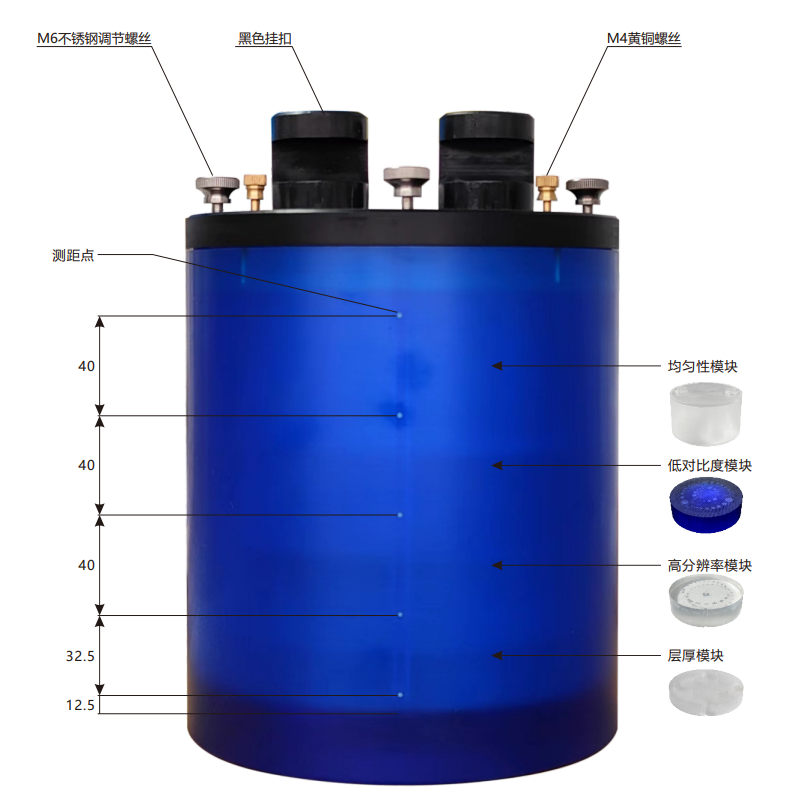 M6不锈钢调节螺丝

黑色挂扣

M4黄铜螺丝

测距点

40

40

40

32.5

12.5

均匀性模块

低对比度模块

高分辨率模块

层厚模块